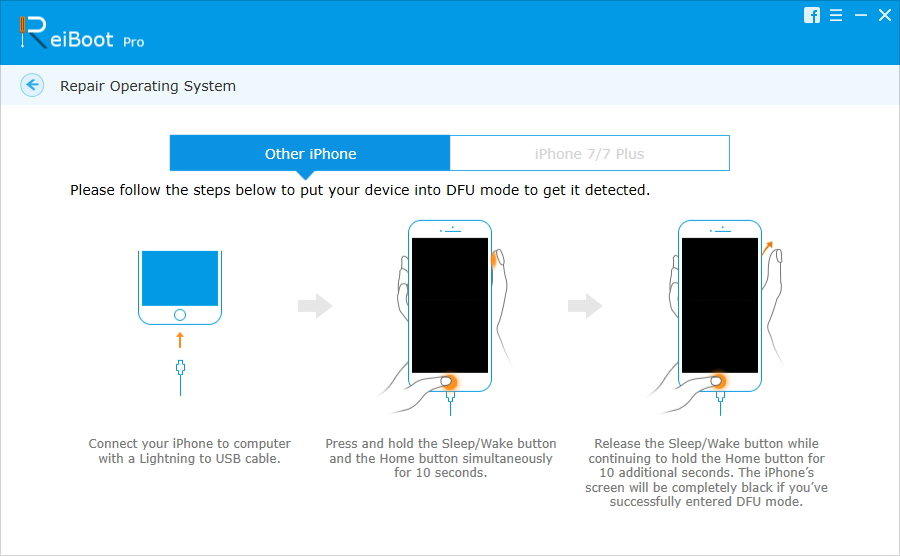 ReiBoot Pro

Repair Operating System

Other iPhone

iPhone 7/7 Plus

Please follow the steps below to put your device into DFU mode to get it detected.

Connect your iPhone to computer with a Lightning to USB cable.

Press and hold the Sleep/Wake button and the Home button simultaneously for 10 seconds.

Release the Sleep/Wake button while continuing to hold the Home button for 10 additional seconds. The iPhone's screen will be completely black if you've successfully entered DFU mode.